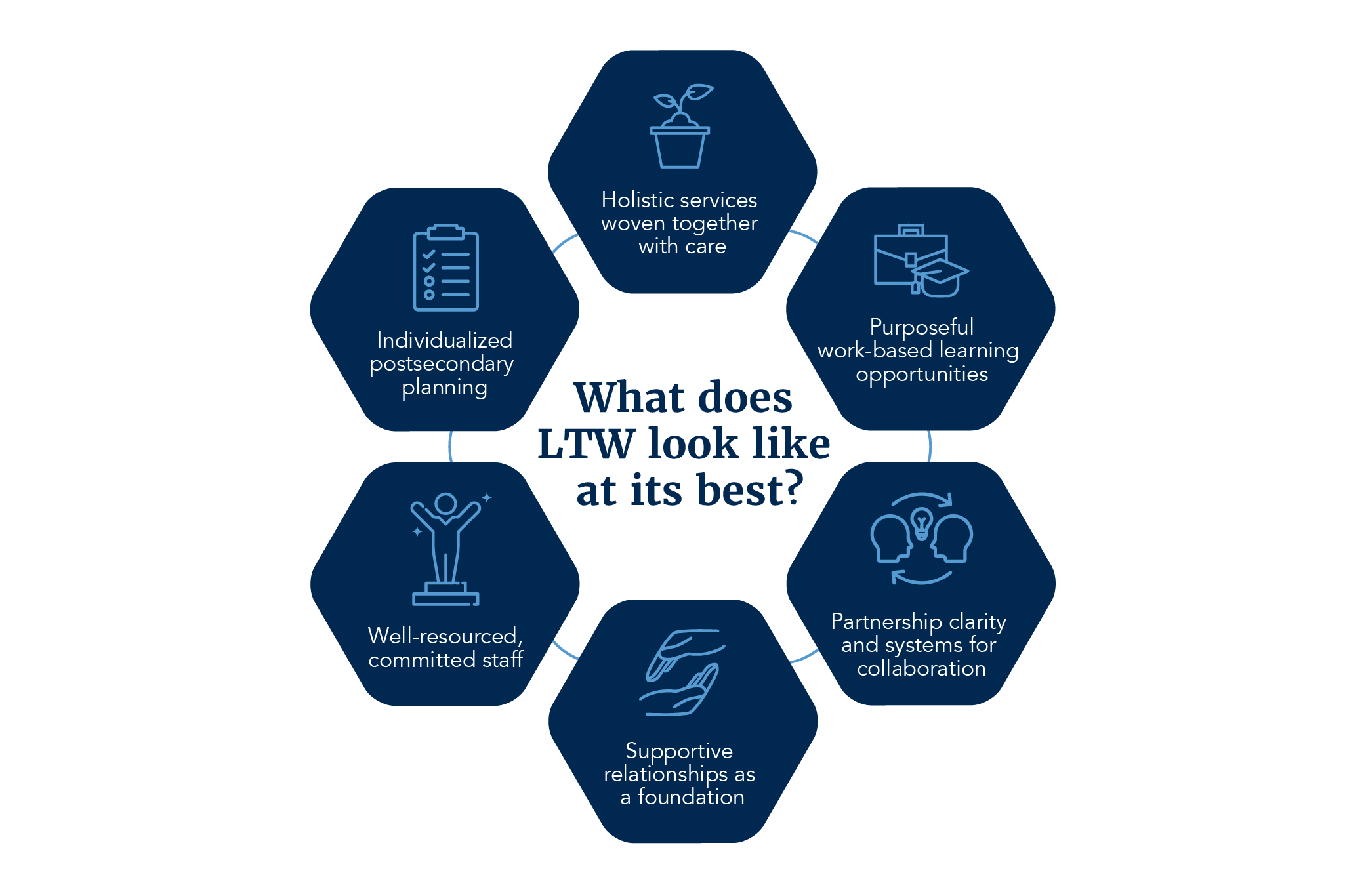 What does LTW look like at its best?

Holistic services woven together with care

Purposeful work-based learning opportunities

Partnership clarity and systems for collaboration

Supportive relationships as a foundation

Well-resourced, committed staff

Individualized postsecondary planning